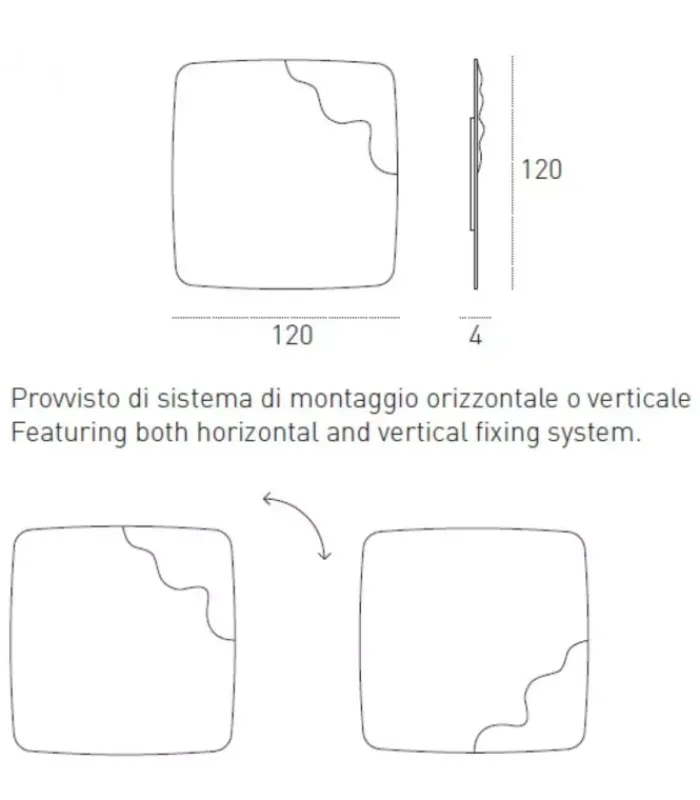 120

120

4

Provvisto di sistema di montaggio orizzontale o verticale
Featuring both horizontal and vertical fixing system.