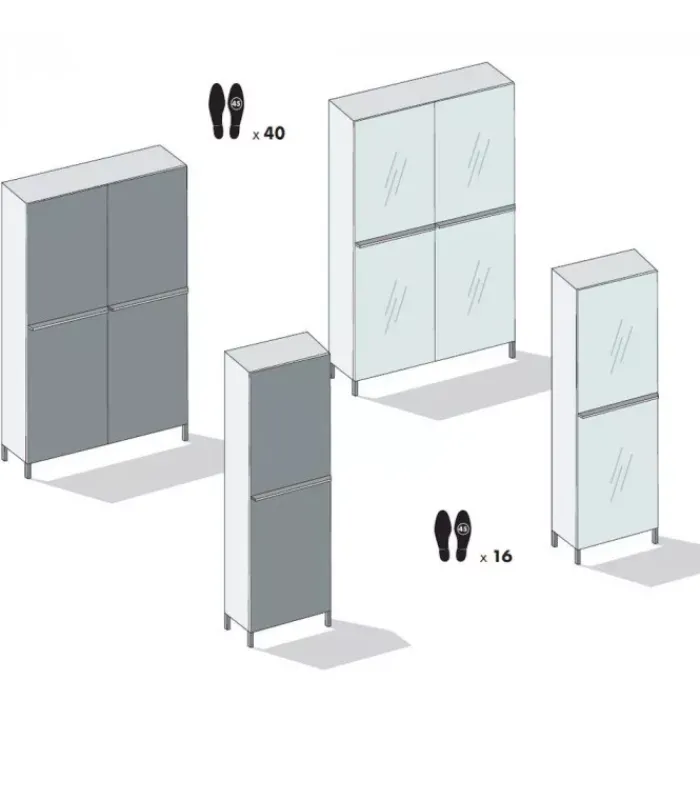 45
x 40

45
x 16